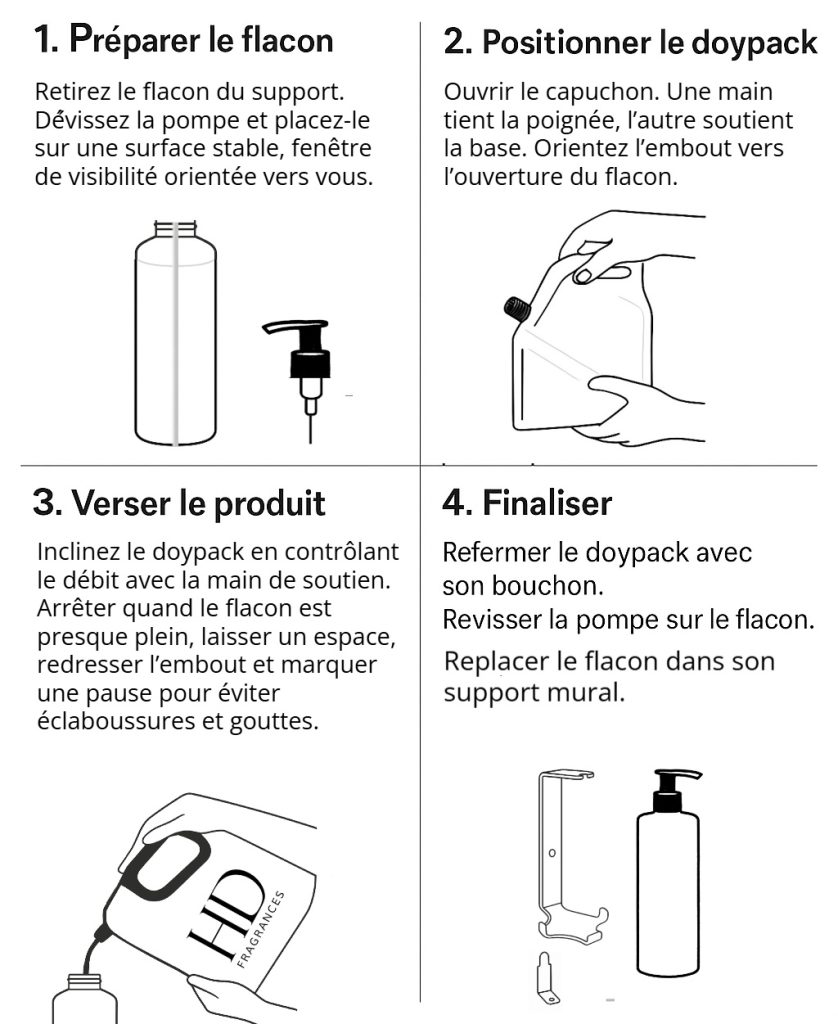 1. Préparer le flacon

Retirez le flacon du support. Dévissez la pompe et placez-le sur une surface stable, fenêtre de visibilité orientée vers vous.

2. Positionner le doypack

Ouvrir le capuchon. Une main tient la poignée, l'autre soutient la base. Orientez l'embout vers l'ouverture du flacon.

3. Verser le produit

Inclinez le doypack en contrôlant le débit avec la main de soutien. Arrêter quand le flacon est presque plein, laisser un espace, redresser l'embout et marquer une pause pour éviter éclaboussures et gouttes.

HD
FRAGRANCES

4. Finaliser

Refermer le doypack avec son bouchon.
Revisser la pompe sur le flacon.

Replacer le flacon dans son support mural.